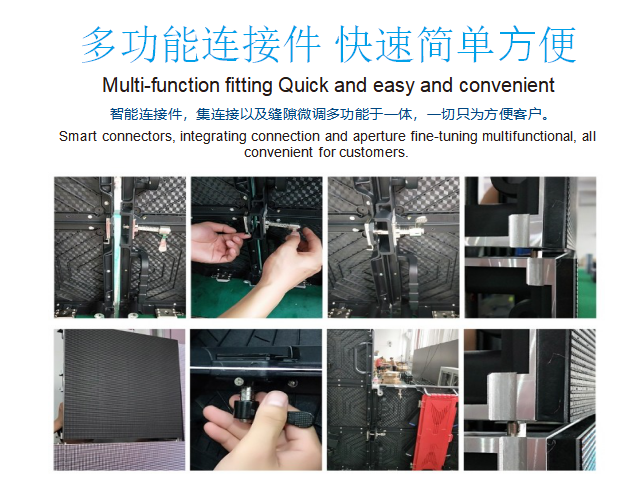 多功能连接件 快速简单方便

Multi-function fitting Quick and easy and convenient

智能连接件，集连接以及缝隙微调多功能于一体，一切只为方便客户。

Smart connectors, integrating connection and aperture fine-tuning multifunctional, all convenient for customers.